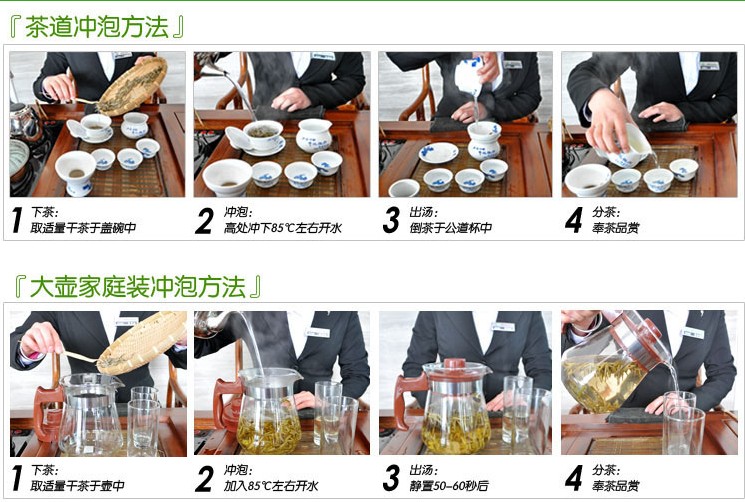 『茶道冲泡方法』

1 下茶:
取适量干茶于盖碗中

2 冲泡:
高处冲下85℃左右开水

3 出汤:
倒茶于公道杯中

4 分茶:
奉茶品赏

『大壶家庭装冲泡方法』

1 下茶:
取适量干茶于壶中

2 冲泡:
加入85℃左右开水

3 出汤:
静置50-60秒后

4 分茶:
奉茶品赏